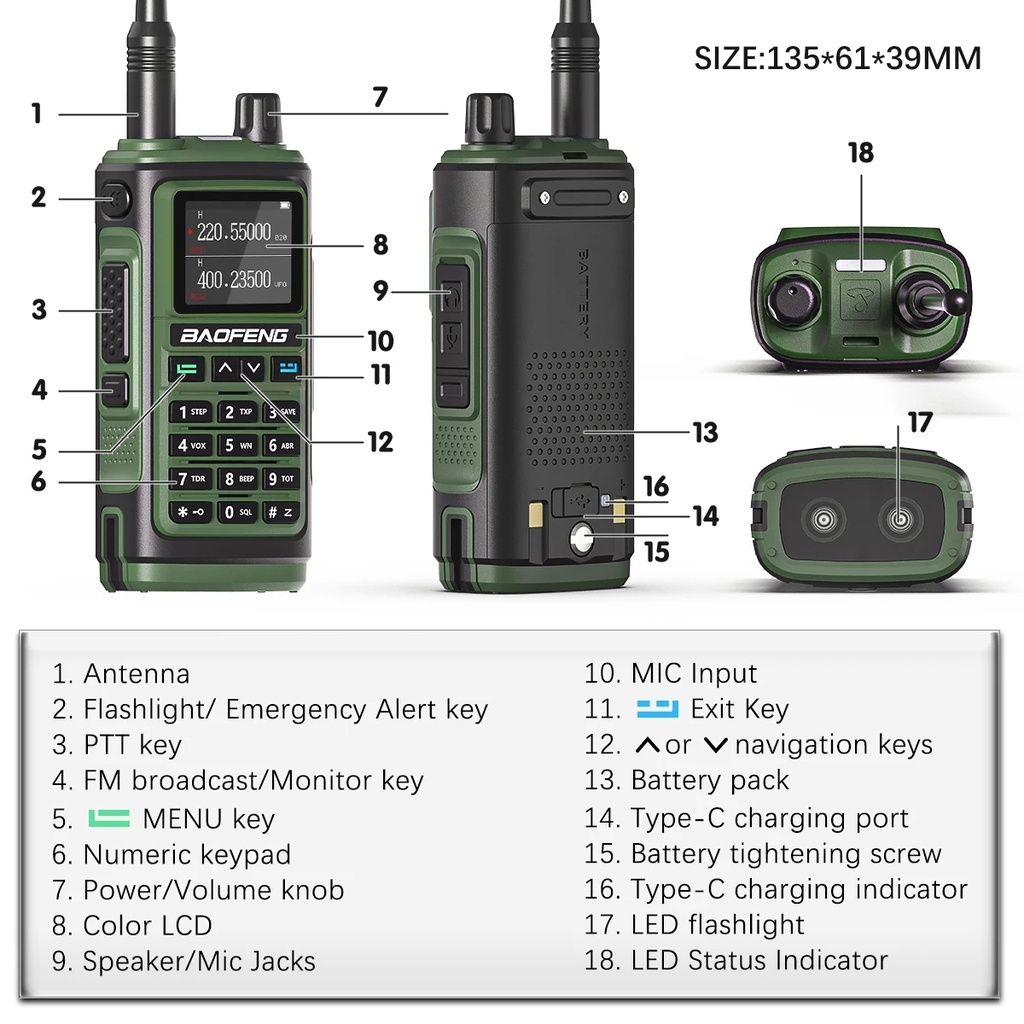 SIZE:135*61*39MM

1
2
3
4
5
6
7
8
9
10
11
12
13
14
15
16
17
18

H
220.55000
H
400.23500

BAOFENG

1 STEP 2 TXP 3 SAVE
4 VOX 5 WN 6 ABR
7 TDR 8 BEEP 9 TOT
* 0 SQL # Z

BATTERY

1. Antenna
2. Flashlight/ Emergency Alert key
3. PTT key
4. FM broadcast/Monitor key
5. MENU key
6. Numeric keypad
7. Power/Volume knob
8. Color LCD
9. Speaker/Mic Jacks

10. MIC Input
11. Exit Key
12. or navigation keys
13. Battery pack
14. Type-C charging port
15. Battery tightening screw
16. Type-C charging indicator
17. LED flashlight
18. LED Status Indicator